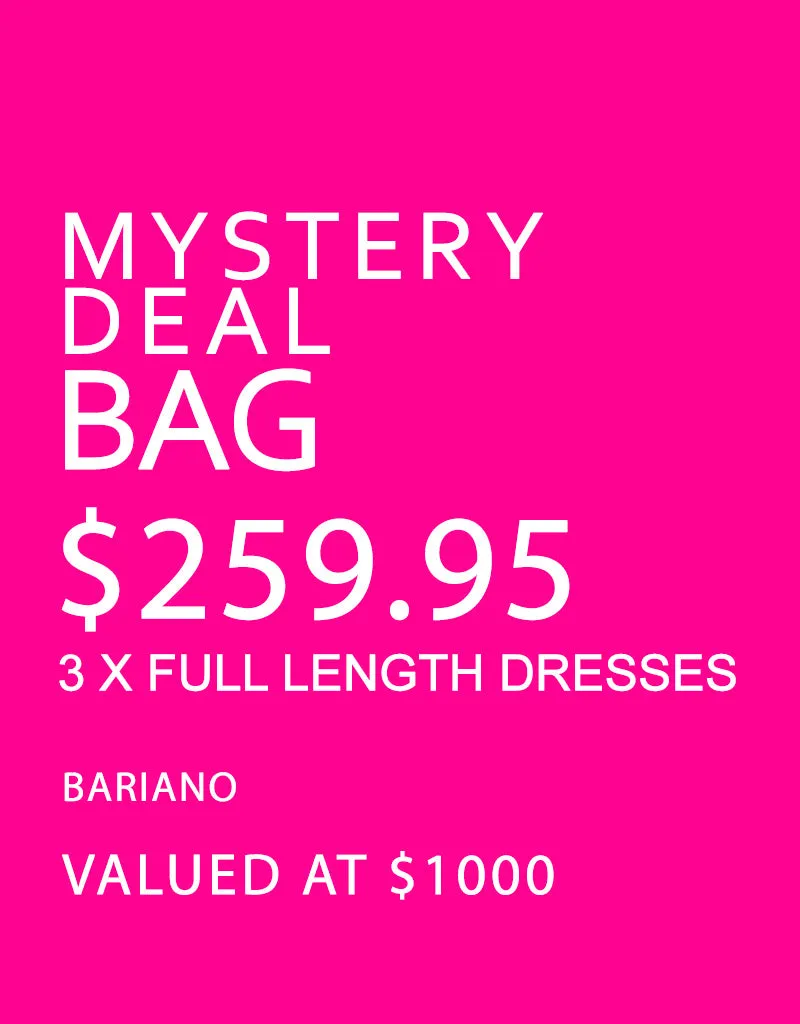 MYSTERY
DEAL
BAG
\$259.95
3 X FULL LENGTH DRESSES

BARIANO

VALUED AT \$1000